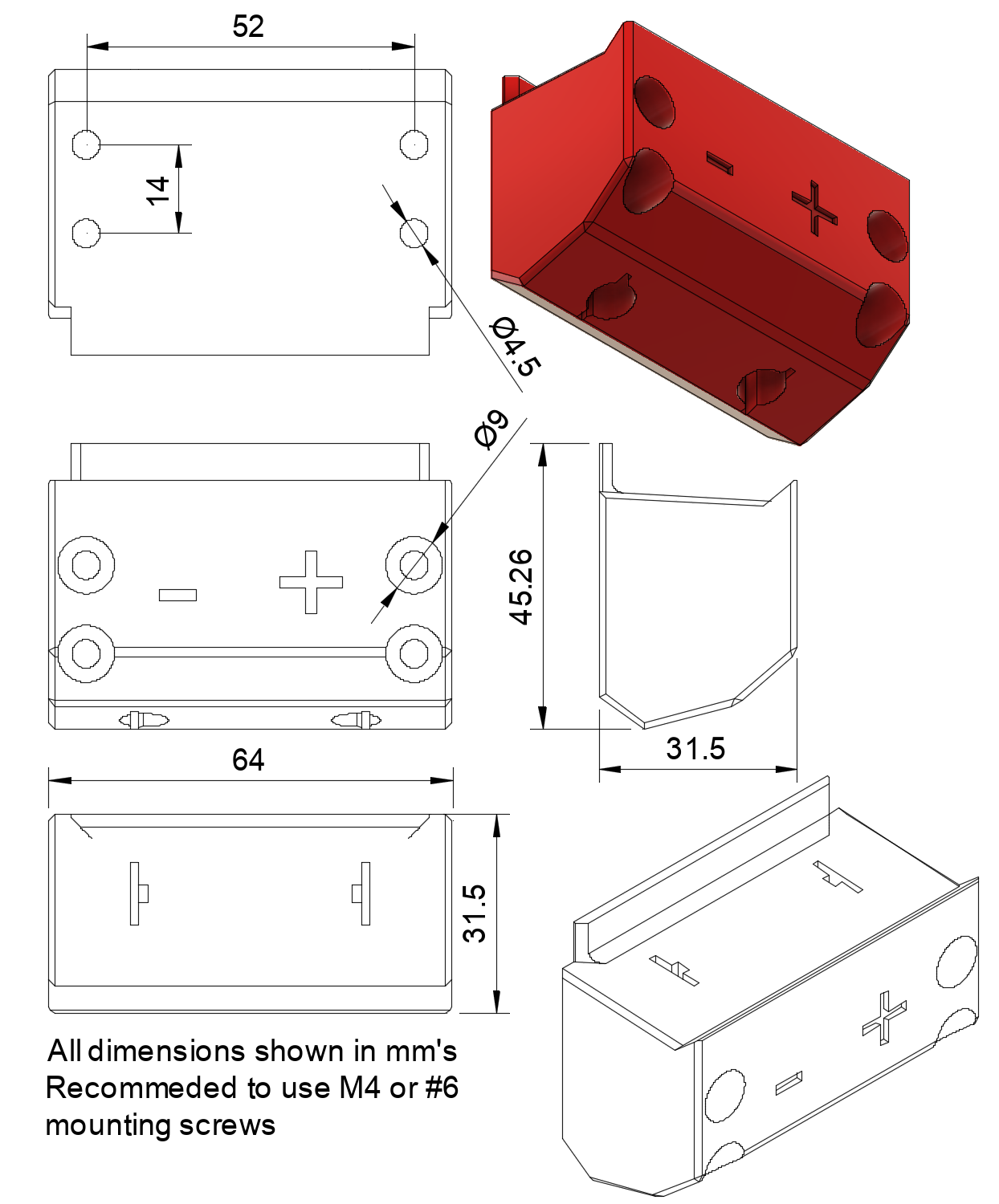 52

14

Ø4.5

Ø9

45.26

31.5

64

31.5

All dimensions shown in mm's
Recommeded to use M4 or #6 mounting screws